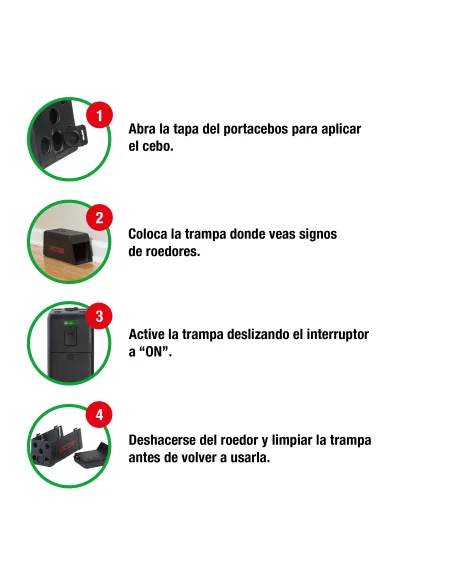 1

Abra la tapa del portacebos para aplicar el cebo.

2

VICTOR

Coloca la trampa donde veas signos de roedores.

3

Active la trampa deslizando el interruptor a “ON”.

4

VICTOR

Deshacerse del roedor y limpiar la trampa antes de volver a usarla.